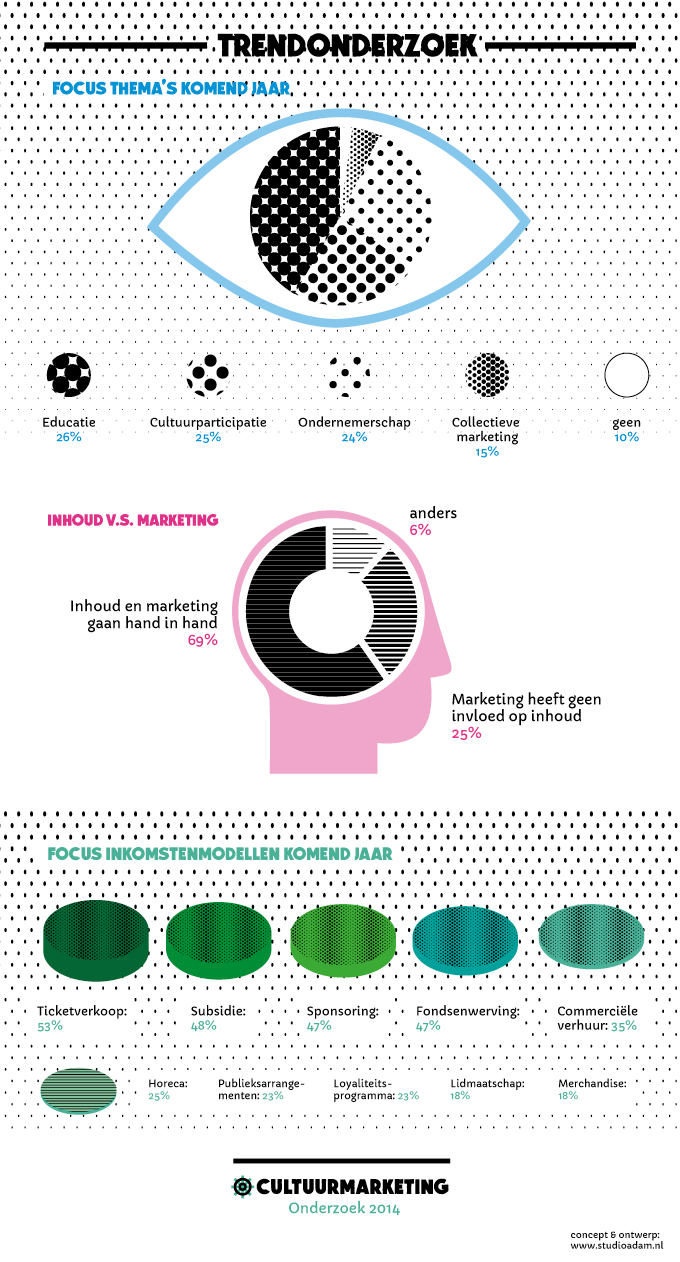 TRENDONDERZOEK

FOCUS THEMA'S KOMEND JAAR

Educatie
26%

Cultuurparticipatie
25%

Ondernemerschap
24%

Collectieve marketing
15%

geen
10%

INHOUD V.S. MARKETING

anders
6%

Inhoud en marketing gaan hand in hand
69%

Marketing heeft geen invloed op inhoud
25%

FOCUS INKOMSTENMODELLEN KOMEND JAAR

Ticketverkoop:
53%

Subsidie:
48%

Sponsoring:
47%

Fondsenwerving:
47%

Commerciële verhuur: 35%

Horeca:
25%

Publieksarrangementen: 23%

Loyaliteitsprogramma: 23%

Lidmaatschap:
18%

Merchandise:
18%

CULTUURMARKETING
Onderzoek 2014

concept & ontwerp:
www.studioadam.nl